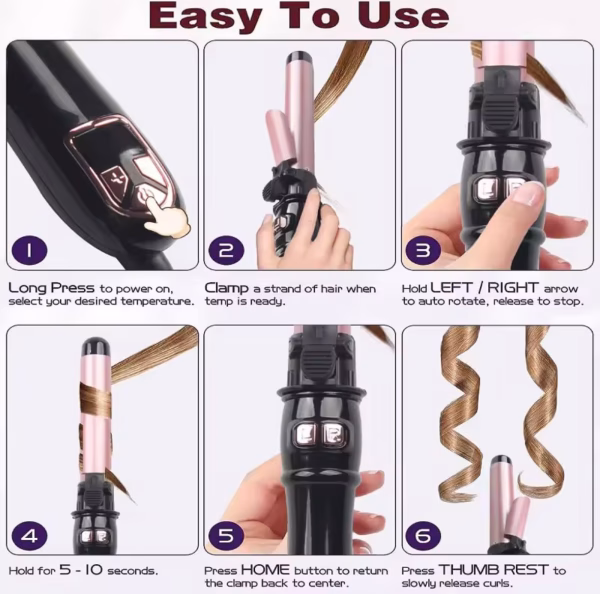 Easy To Use

1

Long Press to power on, select your desired temperature.

2

Clamp a strand of hair when temp is ready.

3

Hold LEFT / RIGHT arrow to auto rotate, release to stop.

4

Hold for 5 - 10 seconds.

5

Press HOME button to return the clamp back to center.

6

Press THUMB REST to slowly release curls.